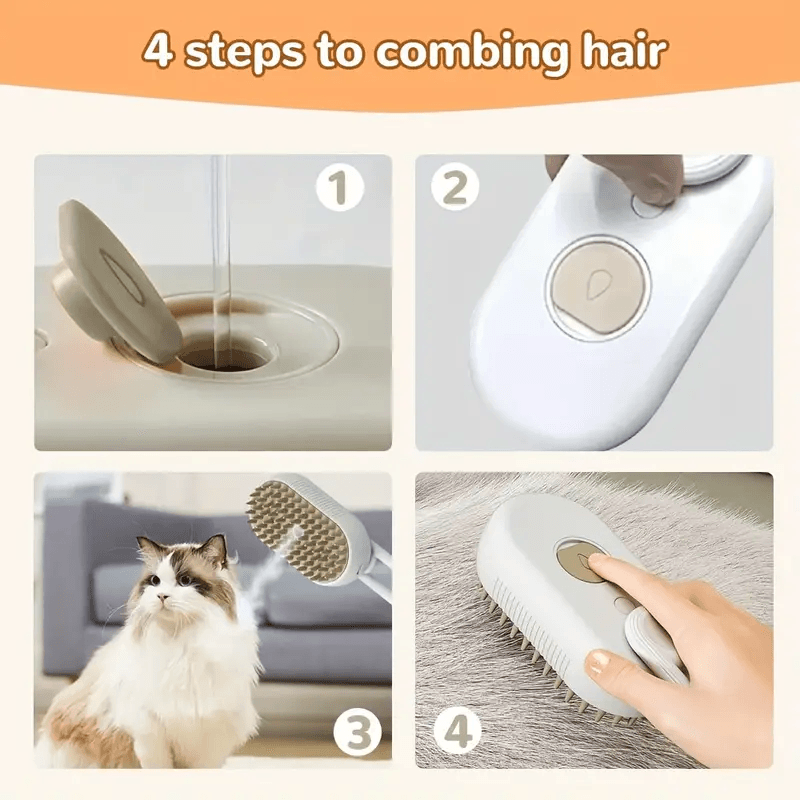 4 steps to combing hair

1

2

3

4